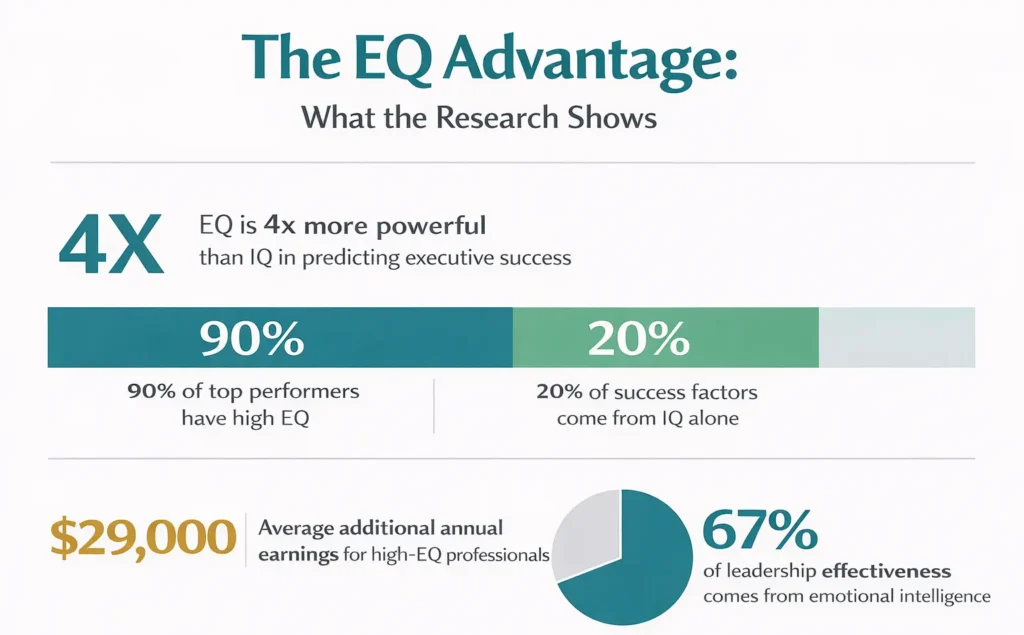 The EQ Advantage:

What the Research Shows

4X

EQ is 4x more powerful than IQ in predicting executive success

90%

20%

90% of top performers have high EQ

20% of success factors come from IQ alone

$29,000

Average additional annual earnings for high-EQ professionals

67%

of leadership effectiveness comes from emotional intelligence