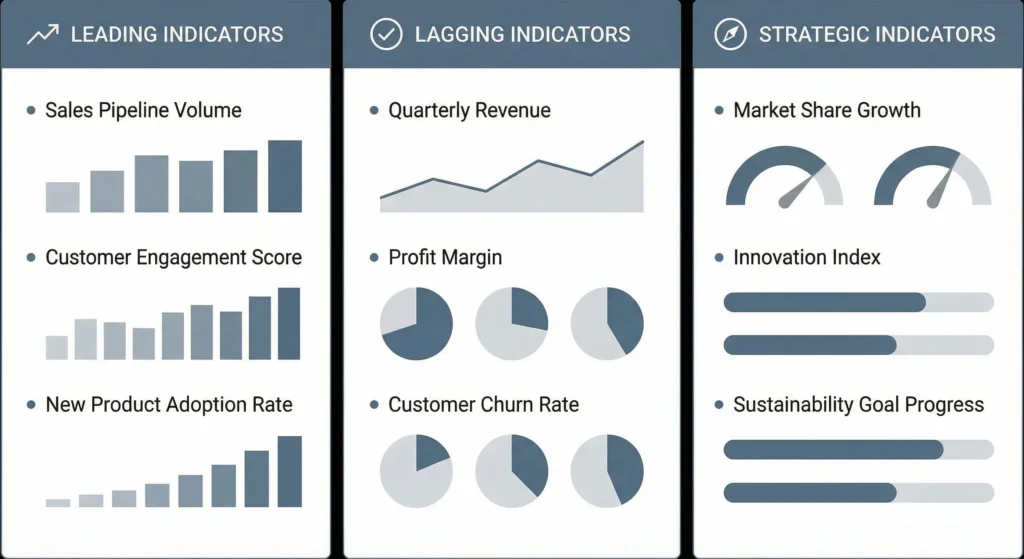 LEADING INDICATORS

• Sales Pipeline Volume

• Customer Engagement Score

• New Product Adoption Rate

LAGGING INDICATORS

• Quarterly Revenue

• Profit Margin

• Customer Churn Rate

STRATEGIC INDICATORS

• Market Share Growth

• Innovation Index

• Sustainability Goal Progress