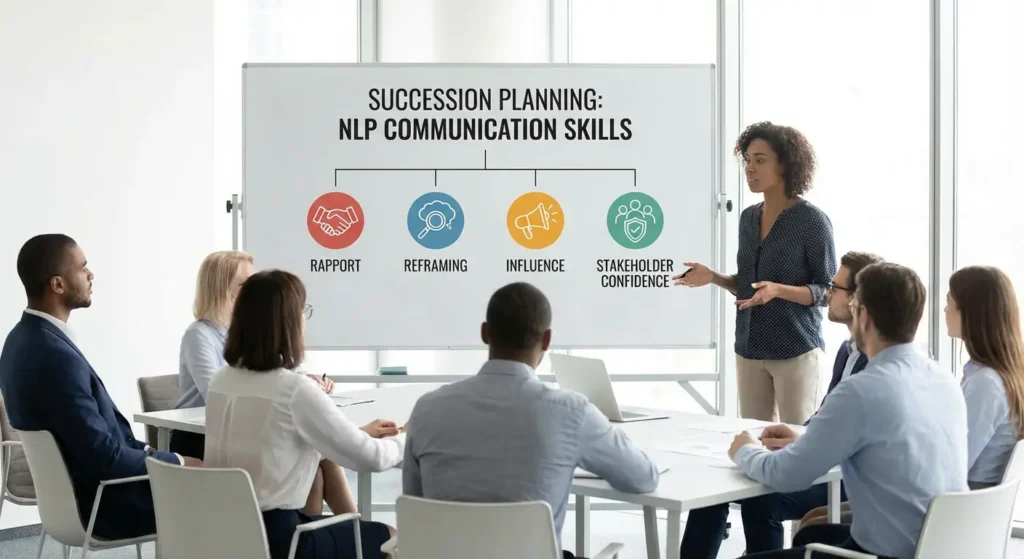 SUCCESSION PLANNING:
NLP COMMUNICATION SKILLS

RAPPORT

REFRAMING

INFLUENCE

STAKEHOLDER CONFIDENCE