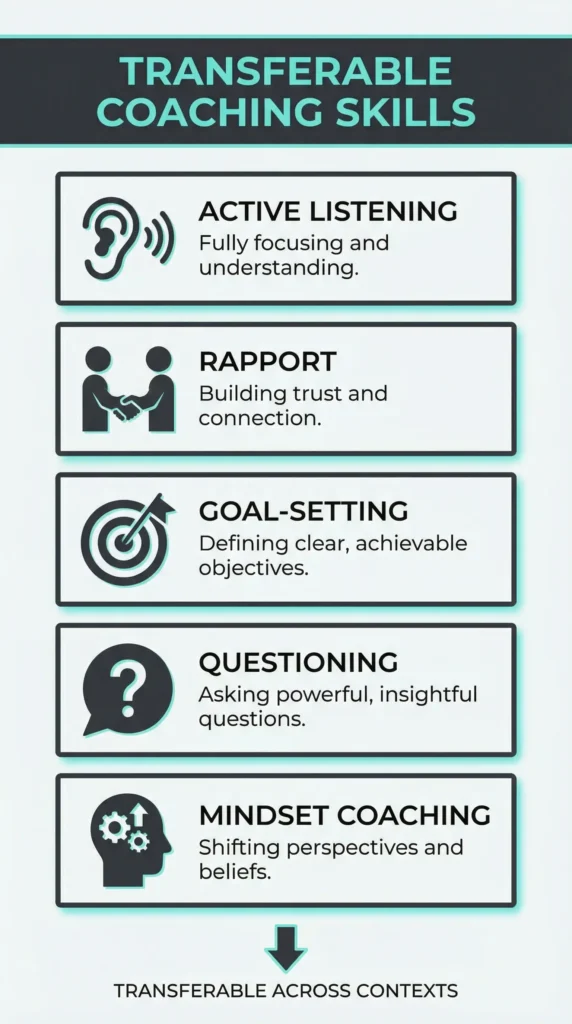 TRANSFERABLE COACHING SKILLS

ACTIVE LISTENING
Fully focusing and understanding.

RAPPORT
Building trust and connection.

GOAL-SETTING
Defining clear, achievable objectives.

?

QUESTIONING
Asking powerful, insightful questions.

MINDSET COACHING
Shifting perspectives and beliefs.

TRANSFERABLE ACROSS CONTEXTS