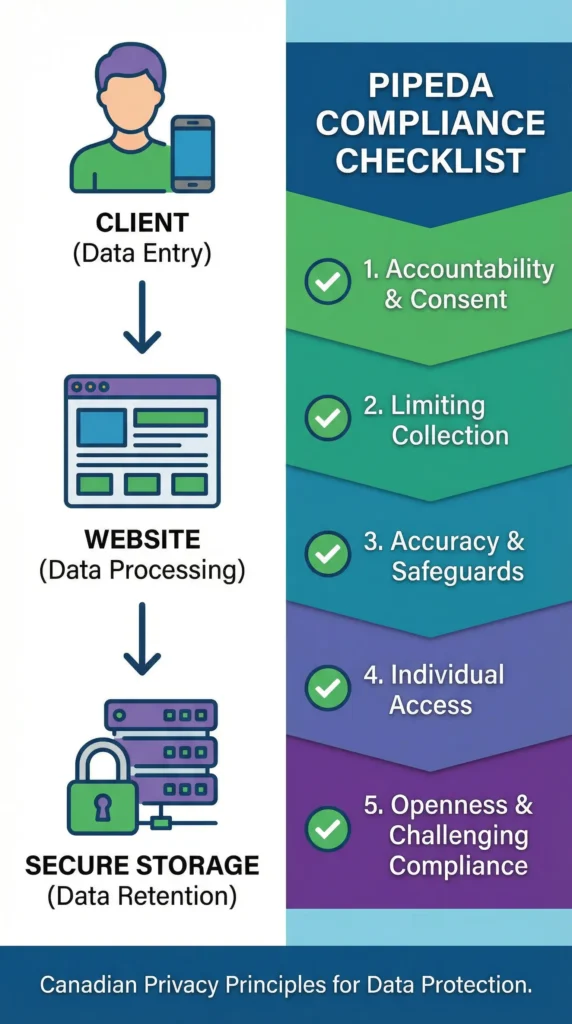 CLIENT
(Data Entry)

WEBSITE
(Data Processing)

SECURE STORAGE
(Data Retention)

PIPEDA COMPLIANCE CHECKLIST

1. Accountability & Consent

2. Limiting Collection

3. Accuracy & Safeguards

4. Individual Access

5. Openness & Challenging Compliance

Canadian Privacy Principles for Data Protection.