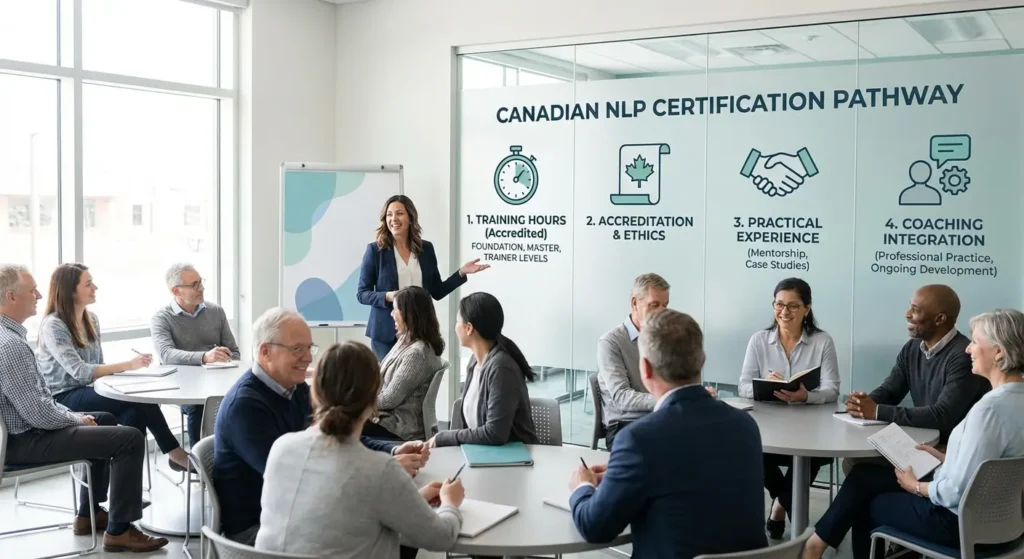 CANADIAN NLP CERTIFICATION PATHWAY

1. TRAINING HOURS (Accredited)
FOUNDATION, MASTER, TRAINER LEVELS

2. ACCREDITATION & ETHICS

3. PRACTICAL EXPERIENCE
(Mentorship, Case Studies)

4. COACHING INTEGRATION
(Professional Practice, Ongoing Development)