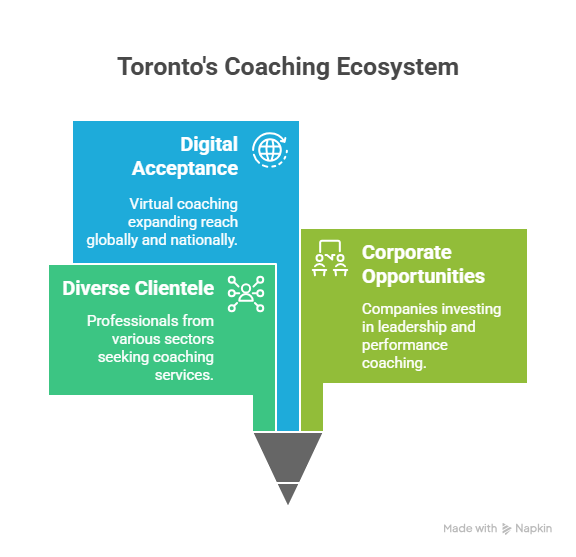 Toronto's Coaching Ecosystem

Digital Acceptance

Virtual coaching expanding reach globally and nationally.

Diverse Clientele

Professionals from various sectors seeking coaching services.

Corporate Opportunities

Companies investing in leadership and performance coaching.

Made with Napkin