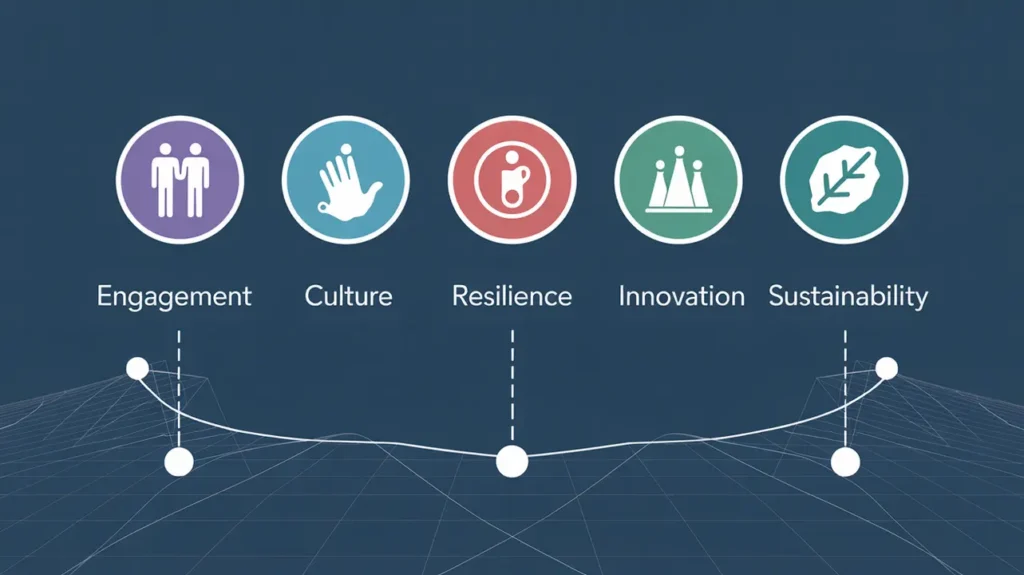 Engagement Culture Resilience Innovation Sustainability